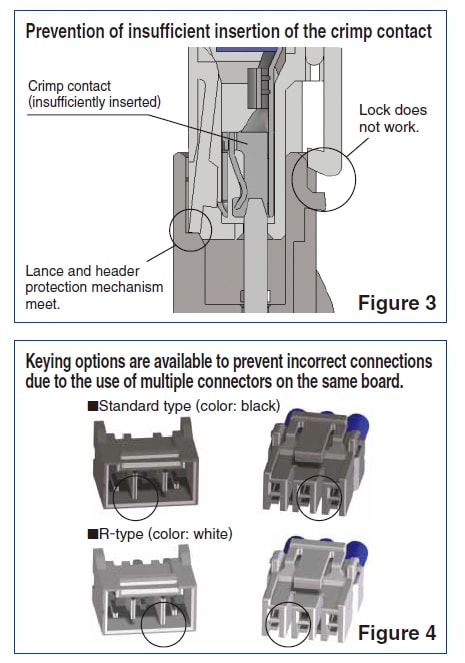 Prevention of insufficient insertion of the crimp contact

Crimp contact (insufficiently inserted)

Lock does not work.

Lance and header protection mechanism meet.

Figure 3

Keying options are available to prevent incorrect connections due to the use of multiple connectors on the same board.

■Standard type (color: black)

■R-type (color: white)

Figure 4